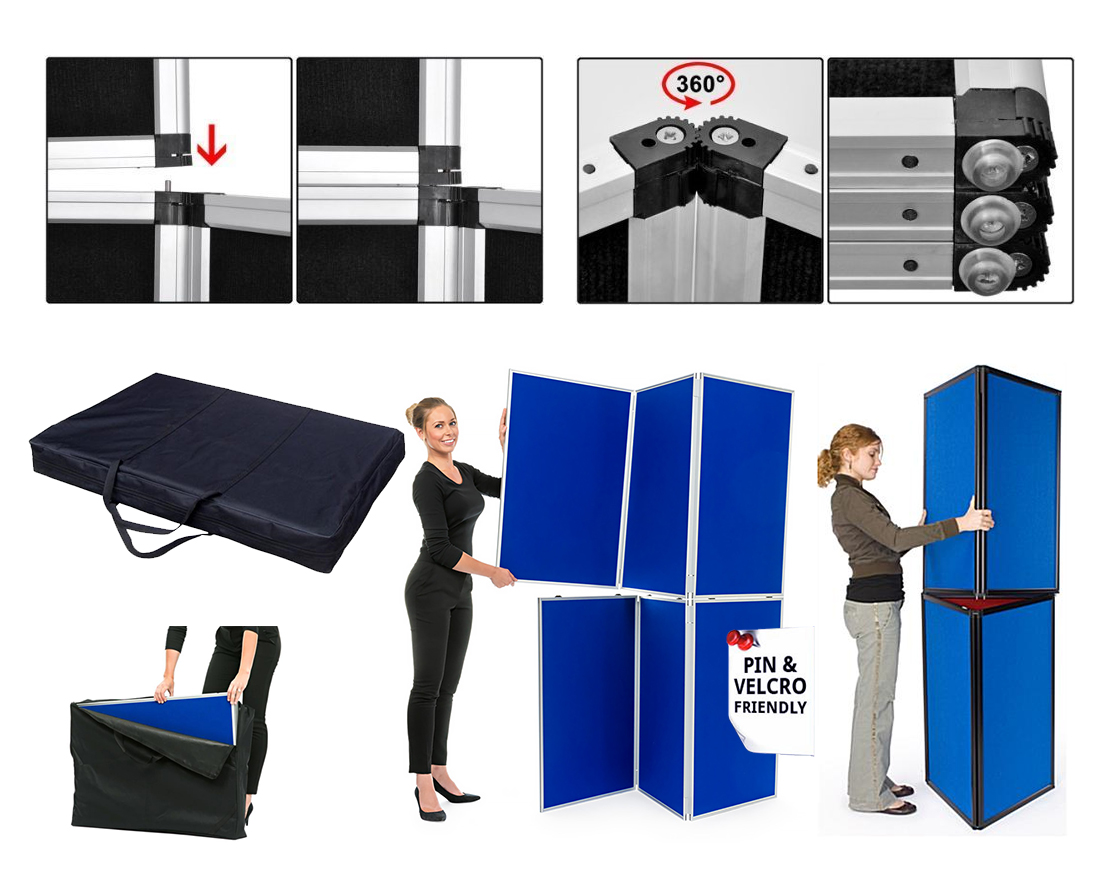 360°

PIN & VELCRO FRIENDLY